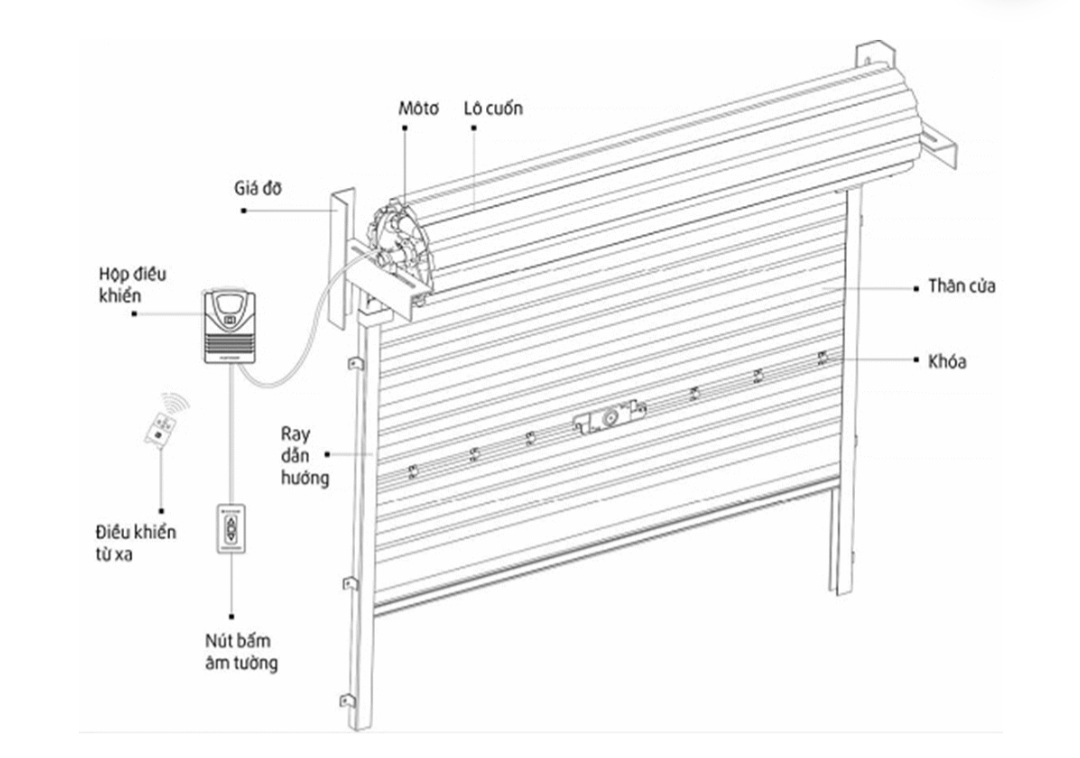 Môtơ

Lô cuốn

Giá đỡ

Hộp điều khiển

Thân cửa

Khóa

Ray dẫn hướng

Điều khiển từ xa

Nút bấm âm tường